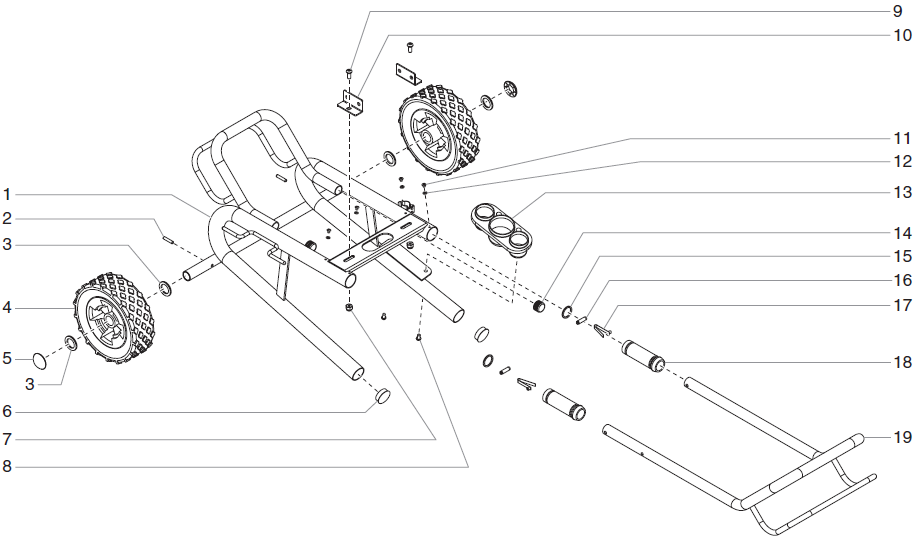 9
10
11
12
13
14
15
16
17
18
19
1
2
3
4
5
3
6
7
8